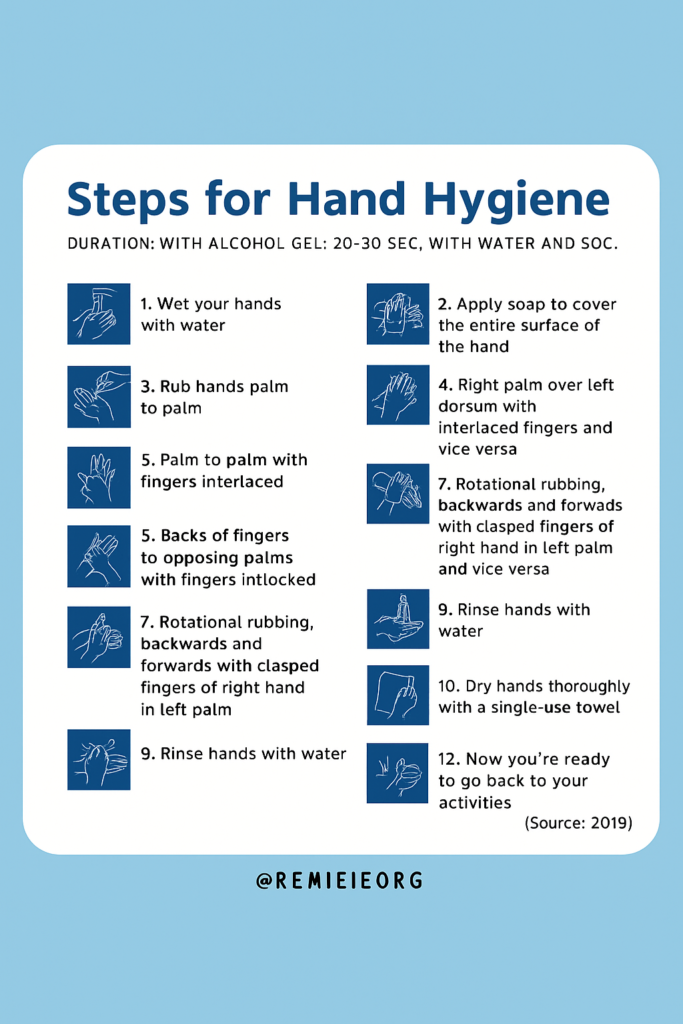 Steps for Hand Hygiene

DURATION: WITH ALCOHOL GEL: 20-30 SEC, WITH WATER AND SOC.

1. Wet your hands with water

3. Rub hands palm to palm

5. Palm to palm with fingers interlaced

5. Backs of fingers to opposing palms with fingers intlocked

7. Rotational rubbing, backwards and forwards with clasped fingers of right hand in left palm

9. Rinse hands with water

2. Apply soap to cover the entire surface of the hand

4. Right palm over left dorsum with interlaced fingers and vice versa

7. Rotational rubbing, backwards and forwads with clasped fingers of right hand in left palm and vice versa

9. Rinse hands with water

10. Dry hands thoroughly with a single-use towel

12. Now you're ready to go back to your activities

(Source: 2019)

@REMIEIEORG